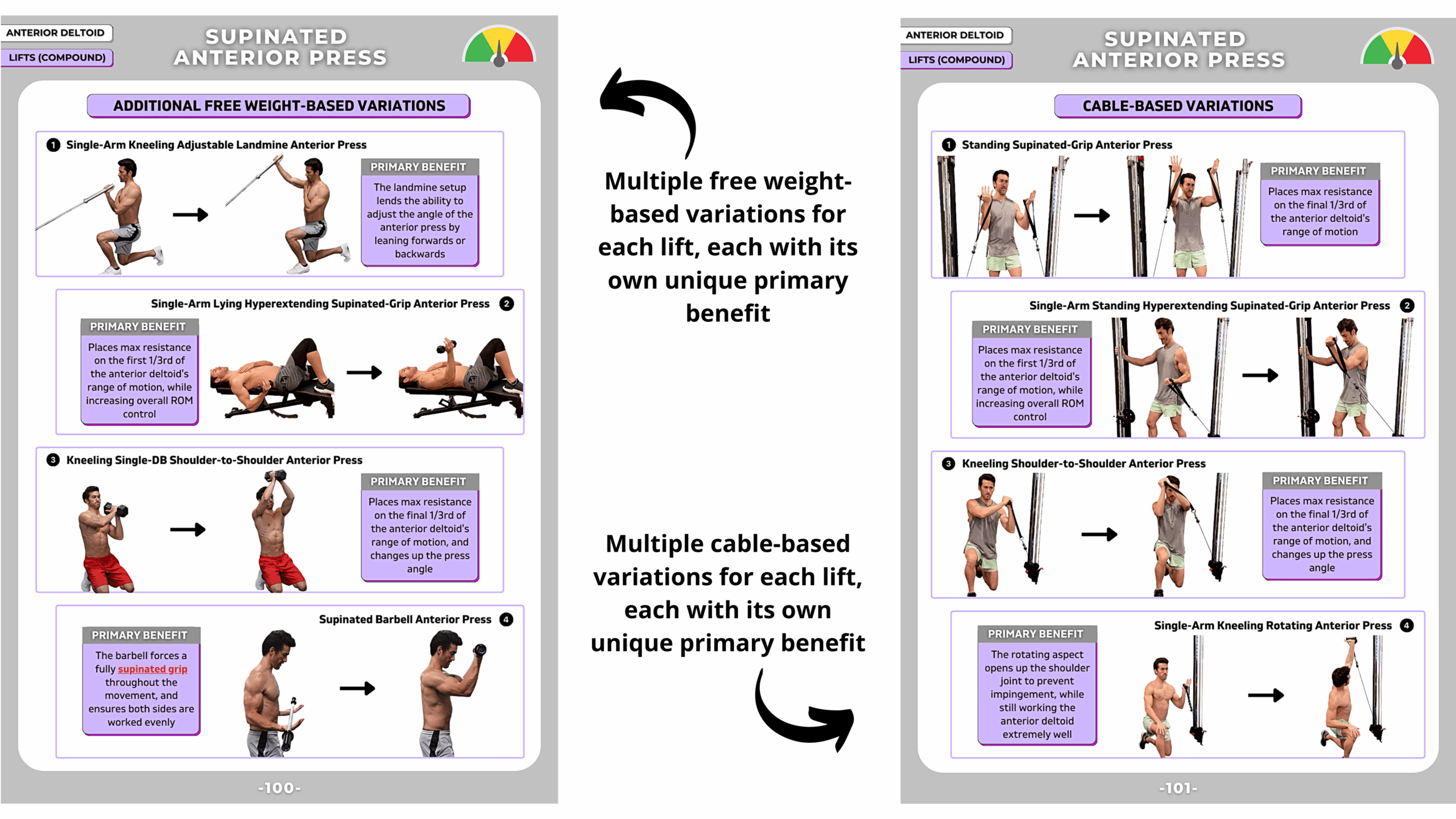 ANTERIOR DELTOID

LIFTS (COMPOUND)

SUPINATED ANTERIOR PRESS

ADDITIONAL FREE WEIGHT-BASED VARIATIONS

1 Single-Arm Kneeling Adjustable Landmine Anterior Press

PRIMARY BENEFIT
The landmine setup lends the ability to adjust the angle of the anterior press by leaning forwards or backwards

Single-Arm Lying Hyperextending Supinated-Grip Anterior Press 2

PRIMARY BENEFIT
Places max resistance on the first 1/3rd of the anterior deltoid's range of motion, while increasing overall ROM control

3 Kneeling Single-DB Shoulder-to-Shoulder Anterior Press

PRIMARY BENEFIT
Places max resistance on the final 1/3rd of the anterior deltoid's range of motion, and changes up the press angle

Supinated Barbell Anterior Press 4

PRIMARY BENEFIT
The barbell forces a fully supinated grip throughout the movement, and ensures both sides are worked evenly

-100-

Multiple free weight-based variations for each lift, each with its own unique primary benefit

Multiple cable-based variations for each lift, each with its own unique primary benefit

ANTERIOR DELTOID

LIFTS (COMPOUND)

SUPINATED ANTERIOR PRESS

CABLE-BASED VARIATIONS

1 Standing Supinated-Grip Anterior Press

PRIMARY BENEFIT
Places max resistance on the final 1/3rd of the anterior deltoid's range of motion

Single-Arm Standing Hyperextending Supinated-Grip Anterior Press 2

PRIMARY BENEFIT
Places max resistance on the first 1/3rd of the anterior deltoid's range of motion, while increasing overall ROM control

3 Kneeling Shoulder-to-Shoulder Anterior Press

PRIMARY BENEFIT
Places max resistance on the final 1/3rd of the anterior deltoid's range of motion, and changes up the press angle

Single-Arm Kneeling Rotating Anterior Press 4

PRIMARY BENEFIT
The rotating aspect opens up the shoulder joint to prevent impingement, while still working the anterior deltoid extremely well

-101-