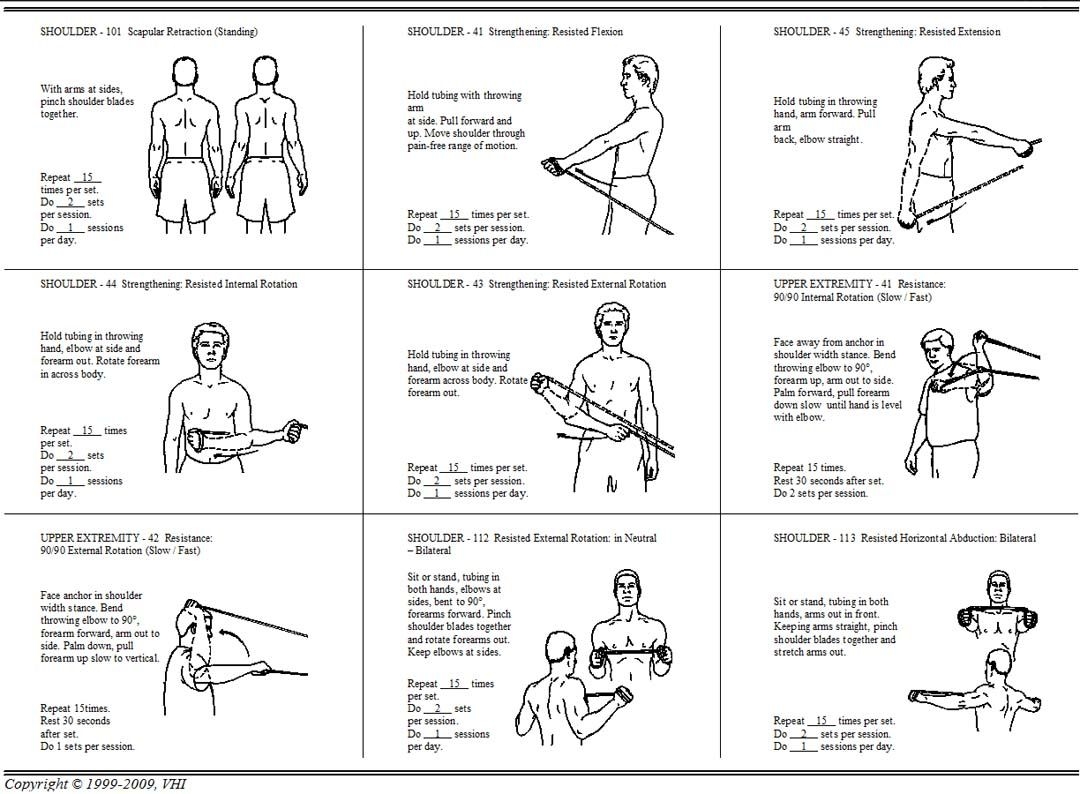 SHOULDER - 101 Scapular Retraction (Standing)

With arms at sides, pinch shoulder blades together.

Repeat __15__ times per set.
Do __2__ sets per session.
Do __1__ sessions per day.

SHOULDER - 41 Strengthening: Resisted Flexion

Hold tubing with throwing arm at side. Pull forward and up. Move shoulder through pain-free range of motion.

Repeat __15__ times per set.
Do __2__ sets per session.
Do __1__ sessions per day.

SHOULDER - 45 Strengthening: Resisted Extension

Hold tubing in throwing hand, arm forward. Pull arm back, elbow straight.

Repeat __15__ times per set.
Do __2__ sets per session.
Do __1__ sessions per day.

SHOULDER - 44 Strengthening: Resisted Internal Rotation

Hold tubing in throwing hand, elbow at side and forearm out. Rotate forearm in across body.

Repeat __15__ times per set.
Do __2__ sets per session.
Do __1__ sessions per day.

SHOULDER - 43 Strengthening: Resisted External Rotation

Hold tubing in throwing hand, elbow at side and forearm across body. Rotate forearm out.

Repeat __15__ times per set.
Do __2__ sets per session.
Do __1__ sessions per day.

UPPER EXTREMITY - 41 Resistance: 90/90 Internal Rotation (Slow / Fast)

Face away from anchor in shoulder width stance. Bend throwing elbow to 90°, forearm up, arm out to side. Palm forward, pull forearm down slow until hand is level with elbow.

Repeat 15 times.
Rest 30 seconds after set.
Do 2 sets per session.

UPPER EXTREMITY - 42 Resistance: 90/90 External Rotation (Slow / Fast)

Face anchor in shoulder width stance. Bend throwing elbow to 90°, forearm forward, arm out to side. Palm down, pull forearm up slow to vertical.

Repeat 15times.
Rest 30 seconds after set.
Do 1 sets per session.

SHOULDER - 112 Resisted External Rotation: in Neutral – Bilateral

Sit or stand, tubing in both hands, elbows at sides, bent to 90°, forearms forward. Pinch shoulder blades together and rotate forearms out. Keep elbows at sides.

Repeat __15__ times per set.
Do __2__ sets per session.
Do __1__ sessions per day.

SHOULDER - 113 Resisted Horizontal Abduction: Bilateral

Sit or stand, tubing in both hands, arms out in front. Keeping arms straight, pinch shoulder blades together and stretch arms out.

Repeat __15__ times per set.
Do __2__ sets per session.
Do __1__ sessions per day.

Copyright © 1999-2009, VHI