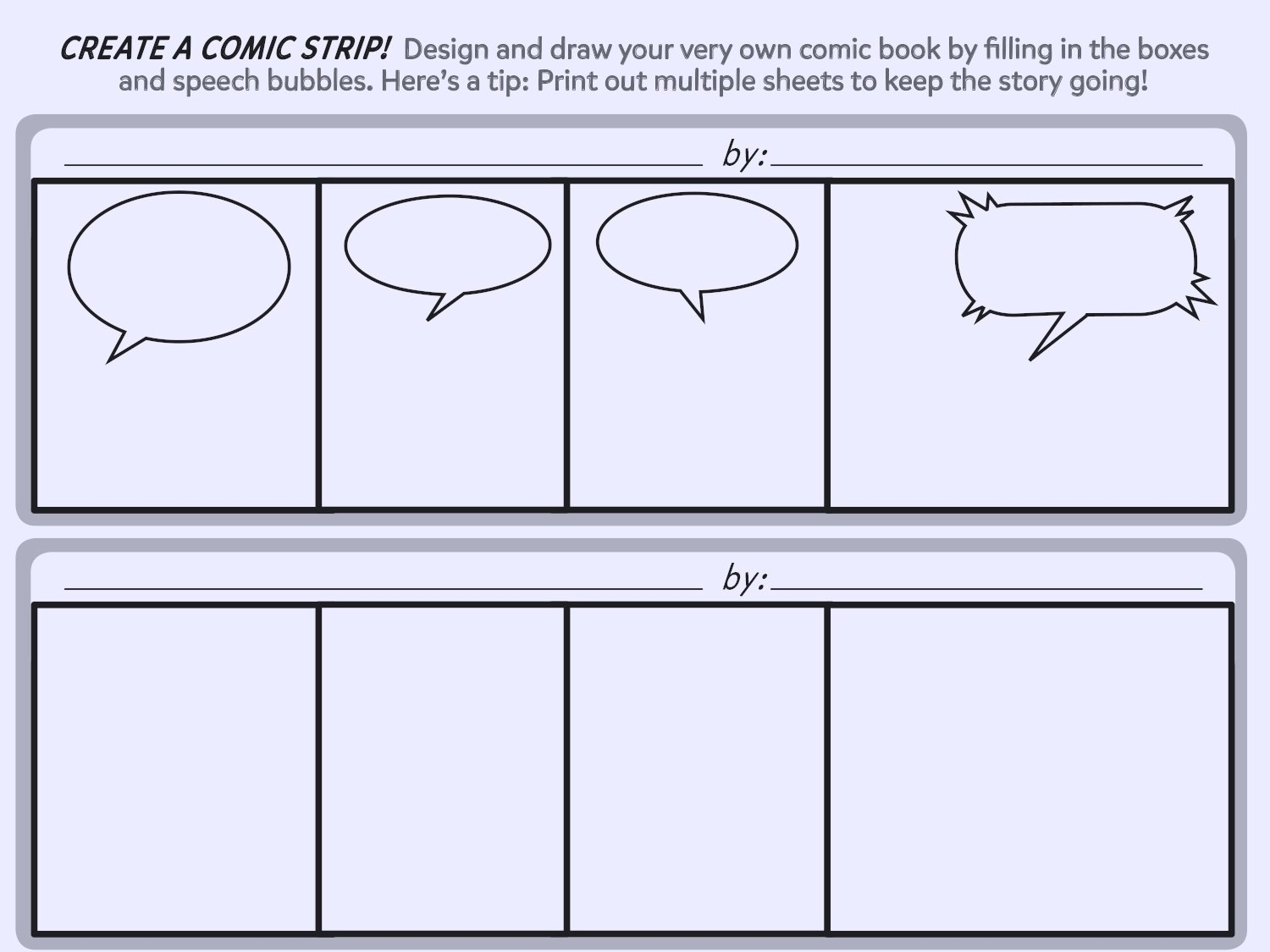 CREATE A COMIC STRIP! Design and draw your very own comic book by filling in the boxes and speech bubbles. Here's a tip: Print out multiple sheets to keep the story going!

by:

by: